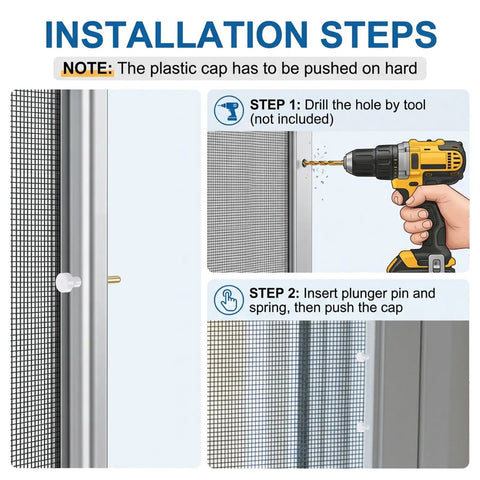 INSTALLATION STEPS

NOTE: The plastic cap has to be pushed on hard

STEP 1: Drill the hole by tool (not included)

STEP 2: Insert plunger pin and spring, then push the cap