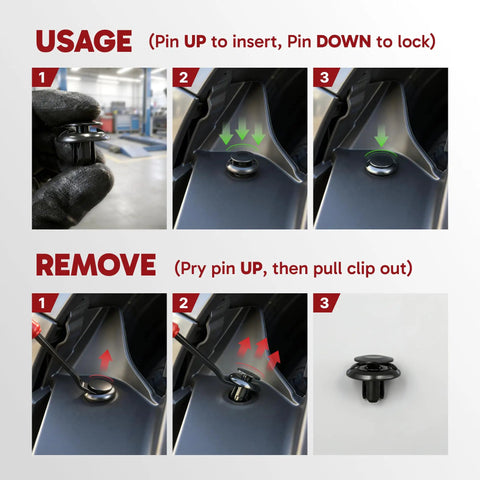 USAGE (Pin UP to insert, Pin DOWN to lock)

1

2

3

REMOVE (Pry pin UP, then pull clip out)

1

2

3