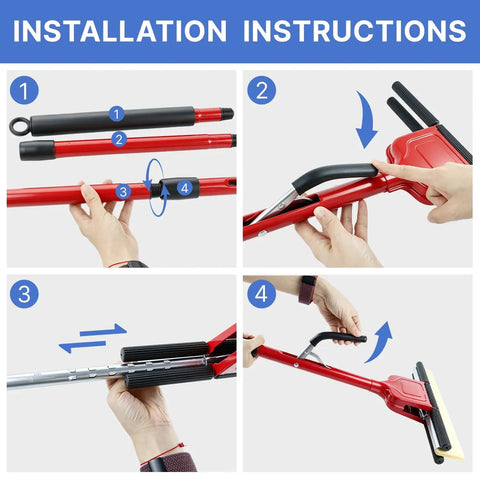 INSTALLATION INSTRUCTIONS

1

1

2

3

4

2

3

4