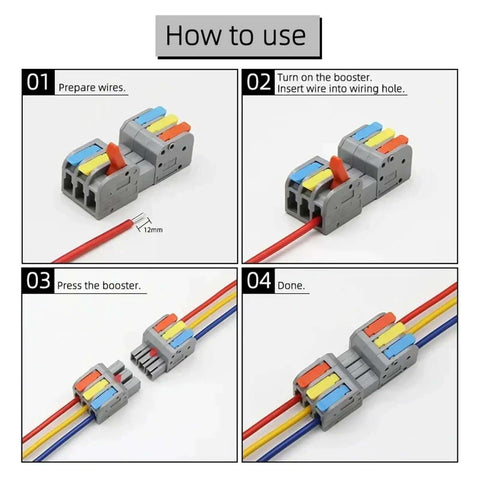 How to use

01 Prepare wires.

12mm

02 Turn on the booster.
Insert wire into wiring hole.

03 Press the booster.

04 Done.