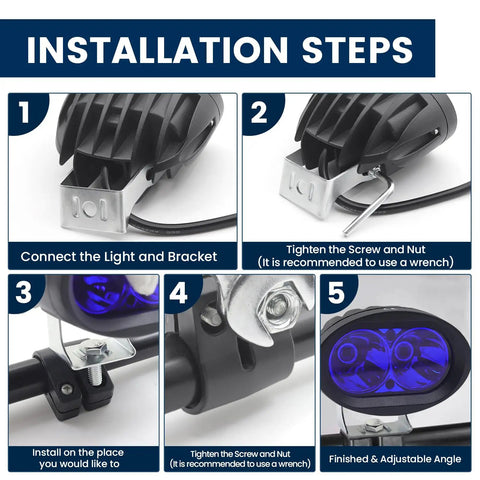 INSTALLATION STEPS

1

Connect the Light and Bracket

2

Tighten the Screw and Nut
(It is recommended to use a wrench)

3

Install on the place you would like to

4

Tighten the Screw and Nut
(It is recommended to use a wrench)

5

Finished & Adjustable Angle