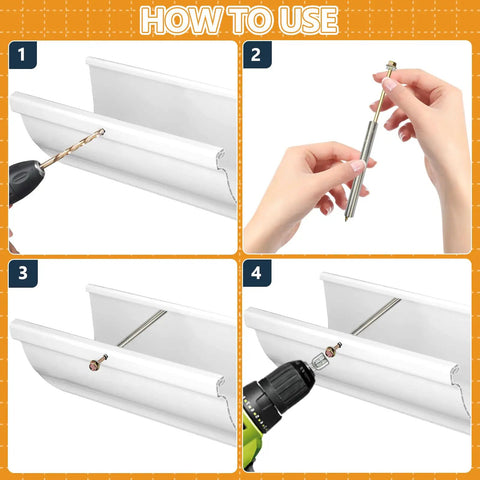 HOW TO USE

1

2

3

4