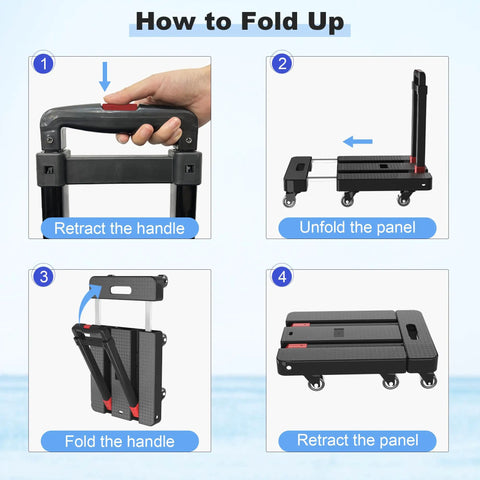 How to Fold Up

1

Retract the handle

2

Unfold the panel

3

Fold the handle

4

Retract the panel