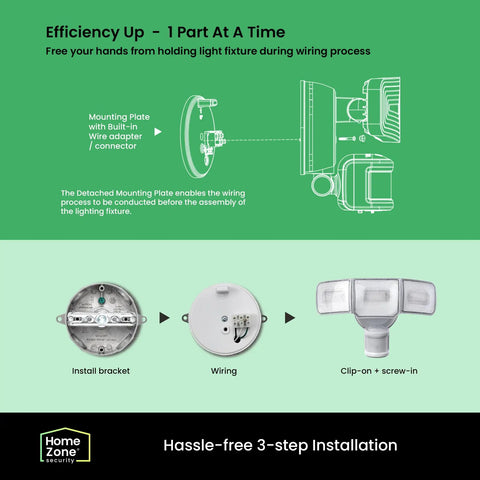 Efficiency Up - 1 Part At A Time
Free your hands from holding light fixture during wiring process

Mounting Plate with Built-in Wire adapter / connector

The Detached Mounting Plate enables the wiring process to be conducted before the assembly of the lighting fixture.

Install bracket

Wiring

Clip-on + screw-in

Home Zone® security

Hassle-free 3-step Installation