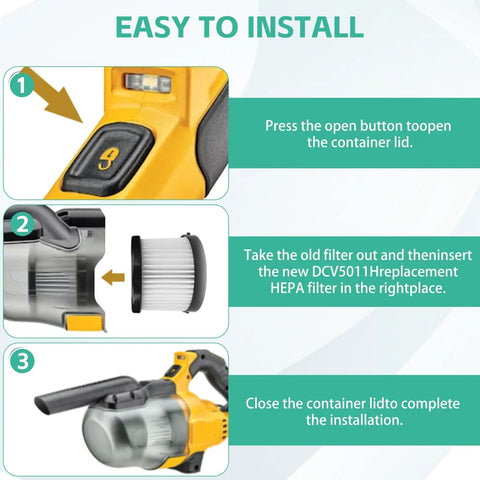 EASY TO INSTALL

1

Press the open button toopen the container lid.

2

Take the old filter out and theninsert the new DCV5011Hreplacement HEPA filter in the rightplace.

3

Close the container lidto complete the installation.