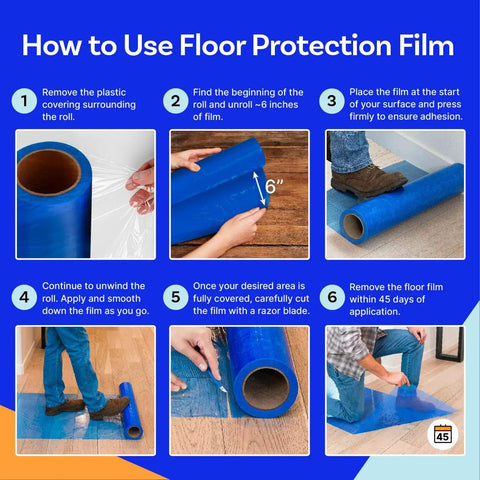 How to Use Floor Protection Film

1 Remove the plastic covering surrounding the roll.

2 Find the beginning of the roll and unroll ~6 inches of film.

6"

3 Place the film at the start of your surface and press firmly to ensure adhesion.

4 Continue to unwind the roll. Apply and smooth down the film as you go.

5 Once your desired area is fully covered, carefully cut the film with a razor blade.

6 Remove the floor film within 45 days of application.

45