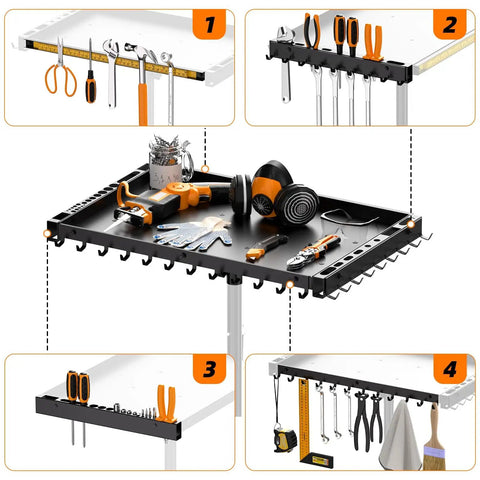 1

2

3

4