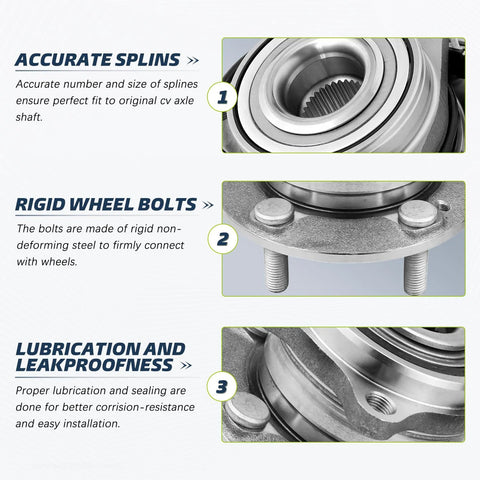 ACCURATE SPLINS »

Accurate number and size of splines ensure perfect fit to original cv axle shaft.

1

RIGID WHEEL BOLTS »

The bolts are made of rigid non-deforming steel to firmly connect with wheels.

2

LUBRICATION AND LEAKPROOFNESS »

Proper lubrication and sealing are done for better corrision-resistance and easy installation.

3