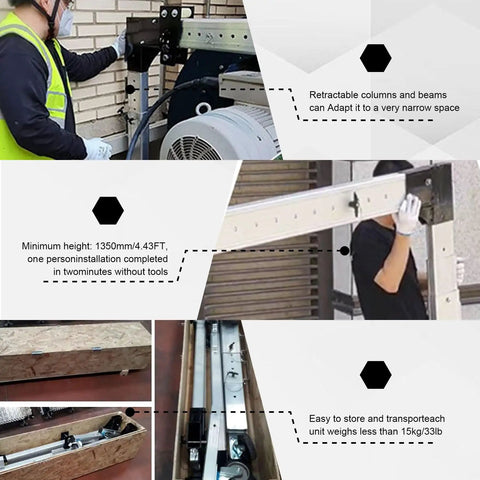 Retractable columns and beams can Adapt it to a very narrow space

Minimum height: 1350mm/4.43FT, one personinstallation completed in twominutes without tools

Easy to store and transporteach unit weighs less than 15kg/33lb