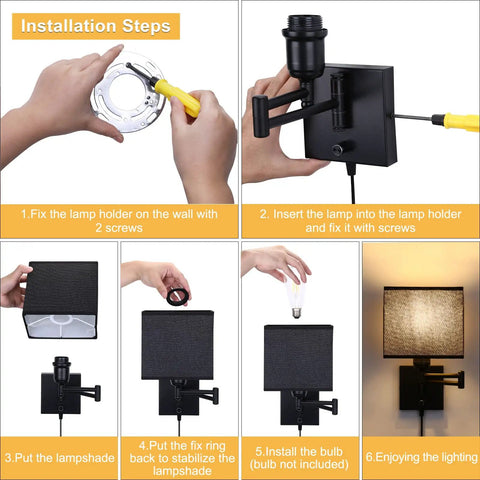 Installation Steps

1.Fix the lamp holder on the wall with 2 screws

2. Insert the lamp into the lamp holder and fix it with screws

3.Put the lampshade

4.Put the fix ring back to stabilize the lampshade

5.Install the bulb (bulb not included)

6.Enjoying the lighting