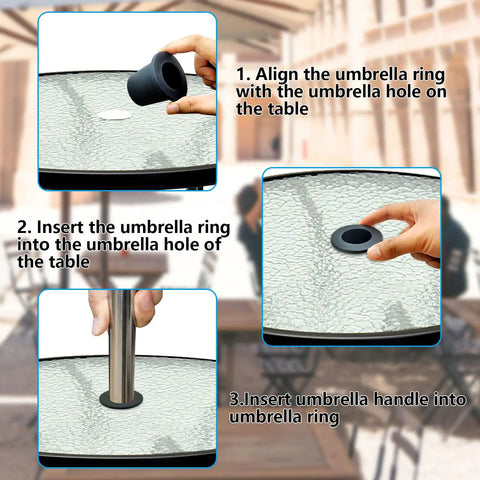 1. Align the umbrella ring with the umbrella hole on the table

2. Insert the umbrella ring into the umbrella hole of the table

3.Insert umbrella handle into umbrella ring