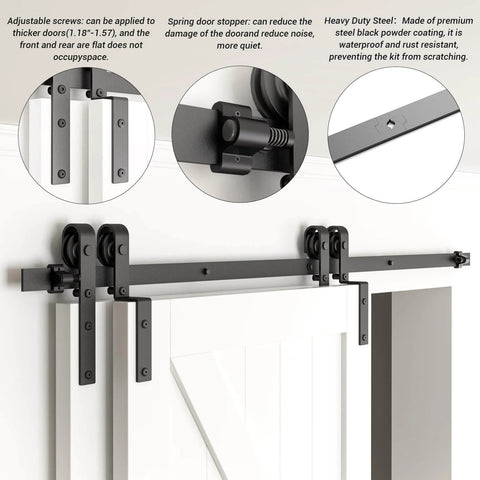 Adjustable screws: can be applied to thicker doors(1.18"-1.57), and the front and rear are flat does not occupyspace.

Spring door stopper: can reduce the damage of the doorand reduce noise, more quiet.

Heavy Duty Steel: Made of premium steel black powder coating, it is waterproof and rust resistant, preventing the kit from scratching.