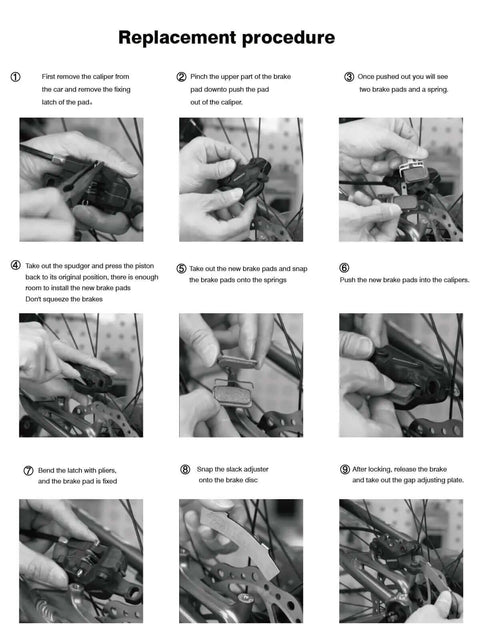 Replacement procedure

① First remove the caliper from the car and remove the fixing latch of the pad。

② Pinch the upper part of the brake pad downto push the pad out of the caliper.

③ Once pushed out you will see two brake pads and a spring.

④ Take out the spudger and press the piston back to its original position, there is enough room to install the new brake pads Don't squeeze the brakes

⑤ Take out the new brake pads and snap the brake pads onto the springs

⑥ Push the new brake pads into the calipers.

⑦ Bend the latch with pliers, and the brake pad is fixed

⑧ Snap the slack adjuster onto the brake disc

⑨ After locking, release the brake and take out the gap adjusting plate.