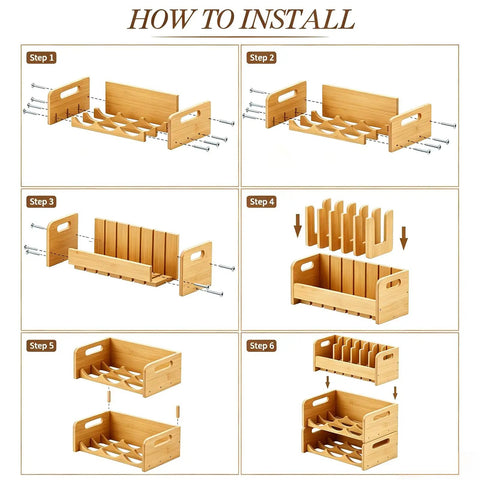 HOW TO INSTALL

Step 1

Step 2

Step 3

Step 4

Step 5

Step 6