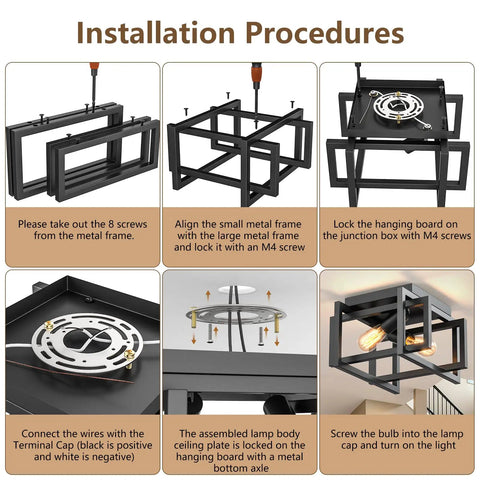 Installation Procedures

Please take out the 8 screws from the metal frame.

Align the small metal frame with the large metal frame and lock it with an M4 screw

Lock the hanging board on the junction box with M4 screws

Connect the wires with the Terminal Cap (black is positive and white is negative)

The assembled lamp body ceiling plate is locked on the hanging board with a metal bottom axle

Screw the bulb into the lamp cap and turn on the light