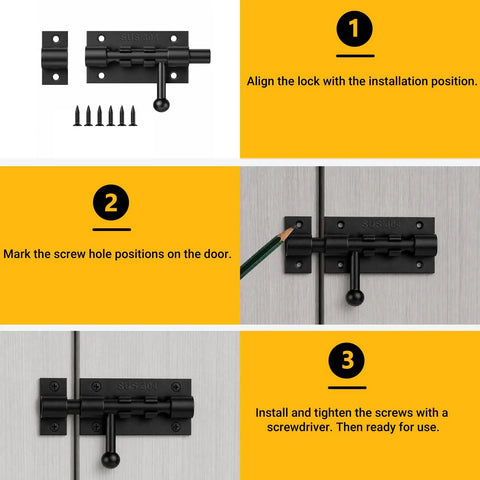 SUS 304

1

Align the lock with the installation position.

2

Mark the screw hole positions on the door.

SUS 304

SUS 304

3

Install and tighten the screws with a screwdriver. Then ready for use.