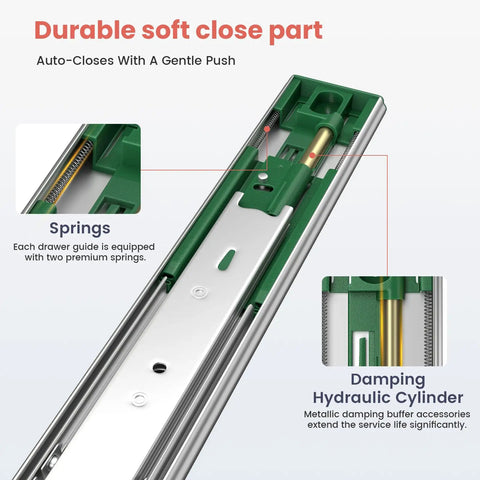 Durable soft close part

Auto-Closes With A Gentle Push

Springs

Each drawer guide is equipped with two premium springs.

Damping Hydraulic Cylinder

Metallic damping buffer accessories extend the service life significantly.