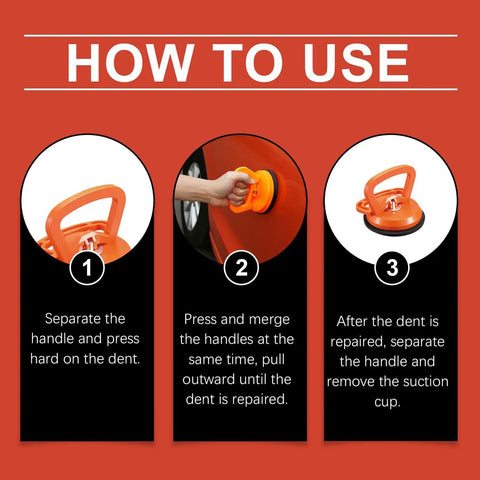 HOW TO USE

1

Separate the handle and press hard on the dent.

2

Press and merge the handles at the same time, pull outward until the dent is repaired.

3

After the dent is repaired, separate the handle and remove the suction cup.