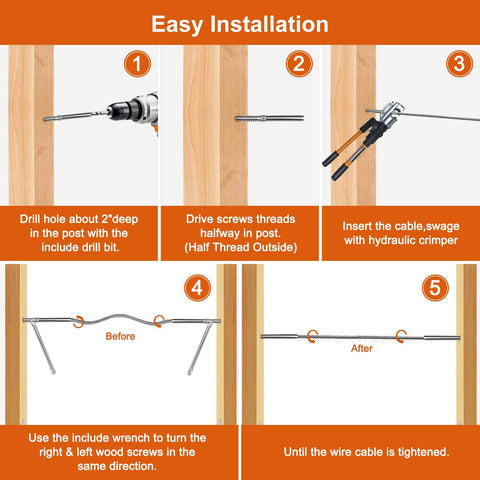 Easy Installation

1

Drill hole about 2"deep in the post with the include drill bit.

2

Drive screws threads halfway in post. (Half Thread Outside)

3

Insert the cable,swage with hydraulic crimper

4

Before

Use the include wrench to turn the right & left wood screws in the same direction.

5

After

Until the wire cable is tightened.