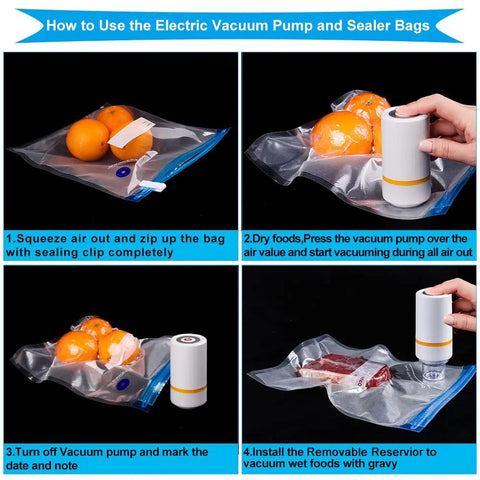 How to Use the Electric Vacuum Pump and Sealer Bags

1.Squeeze air out and zip up the bag with sealing clip completely

2.Dry foods,Press the vacuum pump over the air value and start vacuuming during all air out

3.Turn off Vacuum pump and mark the date and note

4.Install the Removable Reservior to vacuum wet foods with gravy