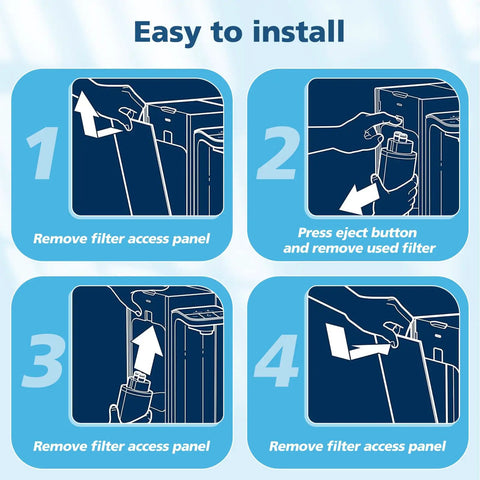 Easy to install

1

Remove filter access panel

2

Press eject button and remove used filter

3

Remove filter access panel

4

Remove filter access panel