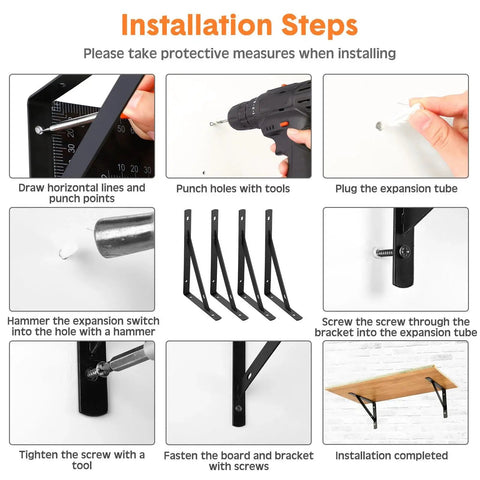 Installation Steps

Please take protective measures when installing

50
20
30
10 20 30

Draw horizontal lines and punch points

Punch holes with tools

Plug the expansion tube

Hammer the expansion switch into the hole with a hammer

Screw the screw through the bracket into the expansion tube

Tighten the screw with a tool

Fasten the board and bracket with screws

Installation completed