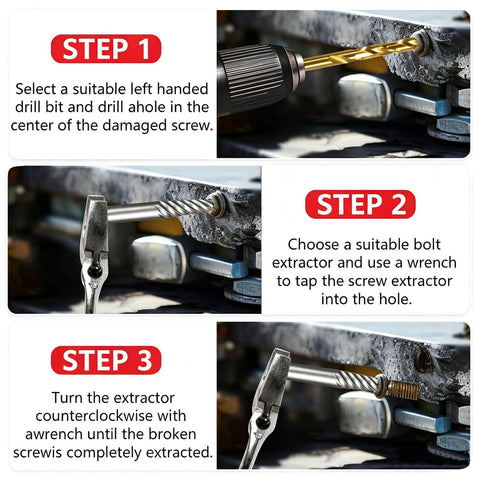 STEP 1

Select a suitable left handed drill bit and drill ahole in the center of the damaged screw.

STEP 2

Choose a suitable bolt extractor and use a wrench to tap the screw extractor into the hole.

STEP 3

Turn the extractor counterclockwise with awrench until the broken screwis completely extracted.