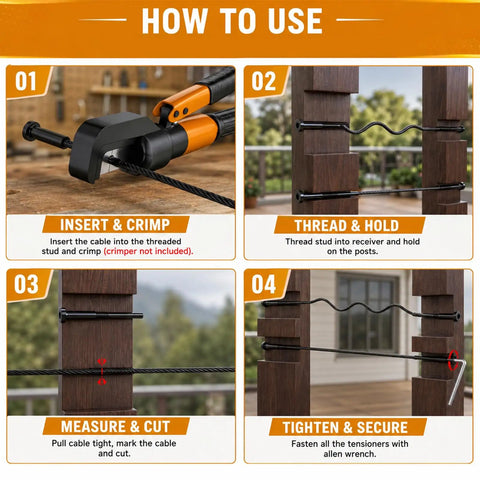 HOW TO USE

01

INSERT & CRIMP

Insert the cable into the threaded stud and crimp (crimper not included).

02

THREAD & HOLD

Thread stud into receiver and hold on the posts.

03

MEASURE & CUT

Pull cable tight, mark the cable and cut.

04

TIGHTEN & SECURE

Fasten all the tensioners with allen wrench.