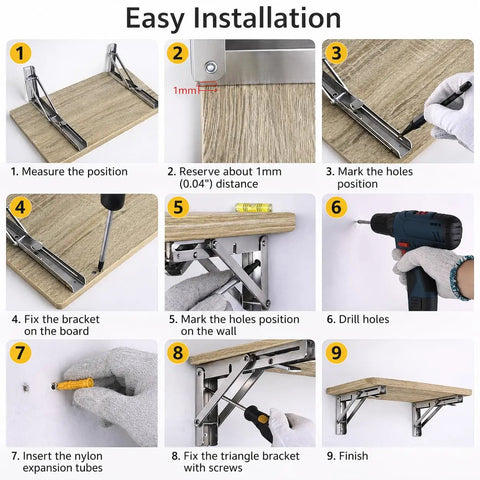 Easy Installation

1

1. Measure the position

2

1mm

2. Reserve about 1mm (0.04") distance

3

3. Mark the holes position

4

4. Fix the bracket on the board

5

5. Mark the holes position on the wall

6

6. Drill holes

7

7. Insert the nylon expansion tubes

8

8. Fix the triangle bracket with screws

9

9. Finish