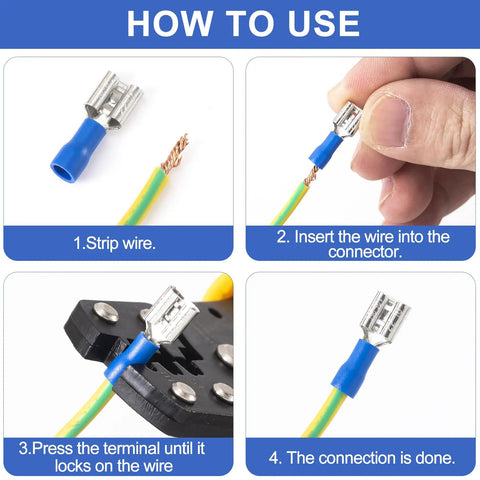 HOW TO USE

1.Strip wire.

2. Insert the wire into the connector.

3.Press the terminal until it locks on the wire

4. The connection is done.