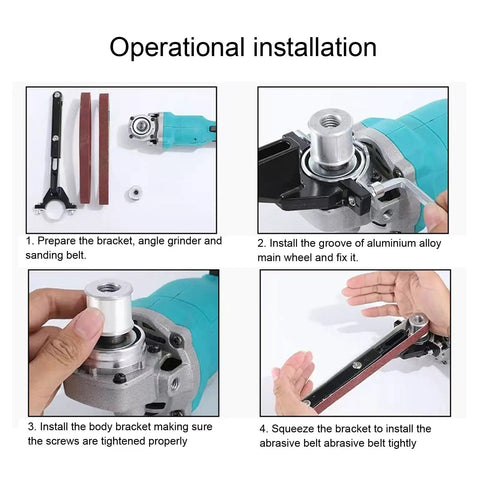 Operational installation

1. Prepare the bracket, angle grinder and sanding belt.

2. Install the groove of aluminium alloy main wheel and fix it.

3. Install the body bracket making sure the screws are tightened properly

4. Squeeze the bracket to install the abrasive belt abrasive belt tightly