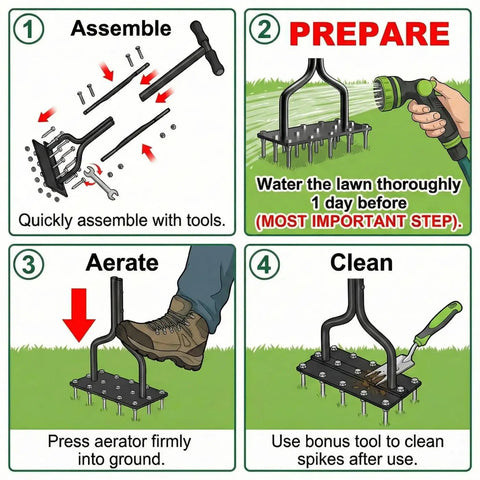 1 Assemble

Quickly assemble with tools.

2 PREPARE

Water the lawn thoroughly 1 day before (MOST IMPORTANT STEP).

3 Aerate

Press aerator firmly into ground.

4 Clean

Use bonus tool to clean spikes after use.