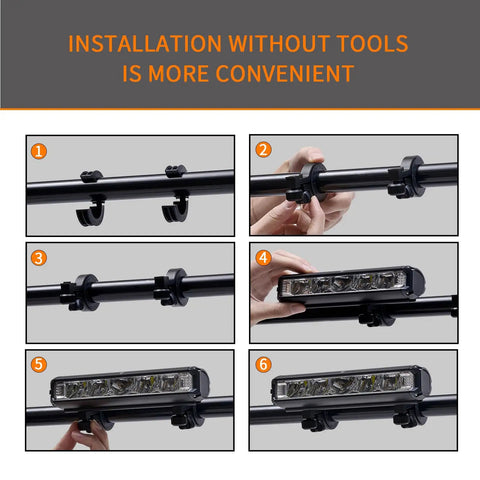 INSTALLATION WITHOUT TOOLS
IS MORE CONVENIENT

1

2

3

4

5

6