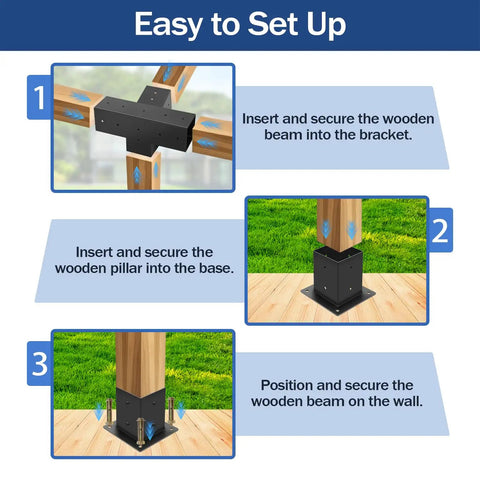 Easy to Set Up

1

Insert and secure the wooden beam into the bracket.

2

Insert and secure the wooden pillar into the base.

3

Position and secure the wooden beam on the wall.