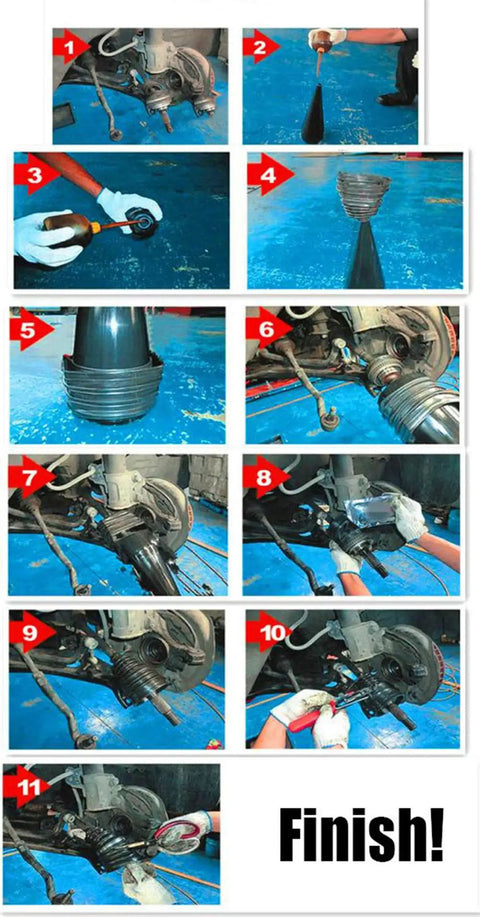 1
2
3
4
5
6
7
8
9
10
11
Finish!