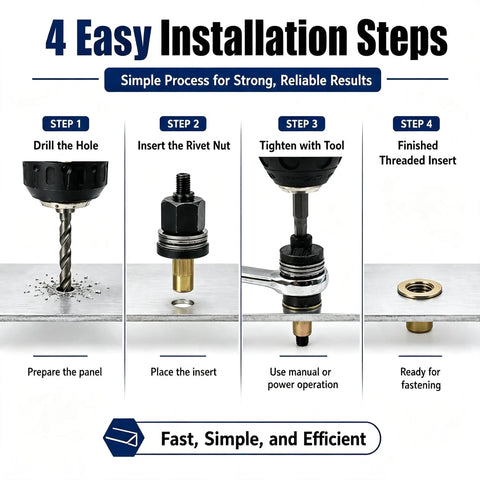 4 Easy Installation Steps

Simple Process for Strong, Reliable Results

STEP 1
Drill the Hole

Prepare the panel

STEP 2
Insert the Rivet Nut

Place the insert

STEP 3
Tighten with Tool

Use manual or power operation

STEP 4
Finished Threaded Insert

Ready for fastening

Fast, Simple, and Efficient