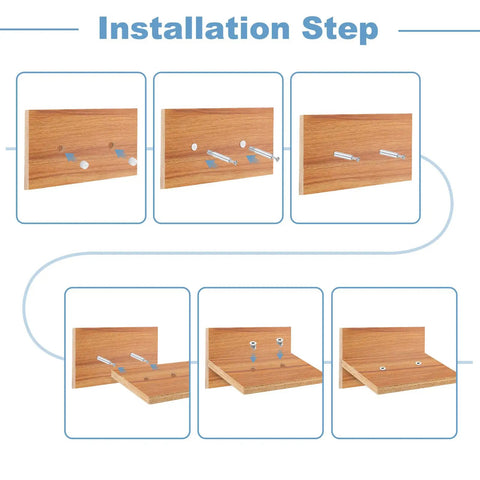 Installation Step