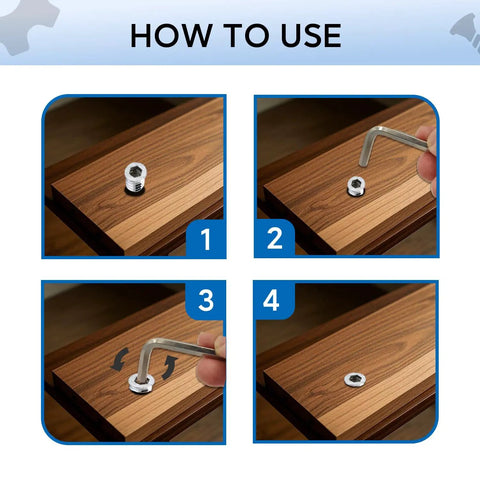 HOW TO USE

1

2

3

4