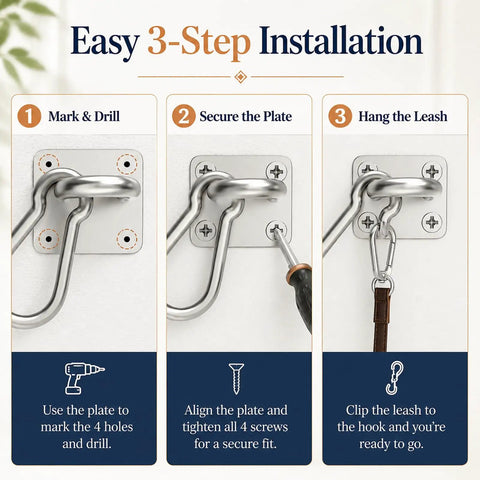 Easy 3-Step Installation

1 Mark & Drill

Use the plate to mark the 4 holes and drill.

2 Secure the Plate

Align the plate and tighten all 4 screws for a secure fit.

3 Hang the Leash

Clip the leash to the hook and you're ready to go.