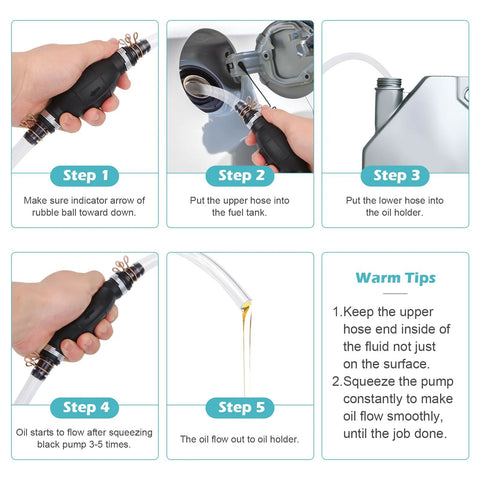 Step 1

Make sure indicator arrow of rubble ball toward down.

Step 2

Put the upper hose into the fuel tank.

Step 3

Put the lower hose into the oil holder.

Step 4

Oil starts to flow after squeezing black pump 3-5 times.

Step 5

The oil flow out to oil holder.

Warm Tips

1.Keep the upper hose end inside of the fluid not just on the surface.
2.Squeeze the pump constantly to make oil flow smoothly, until the job done.