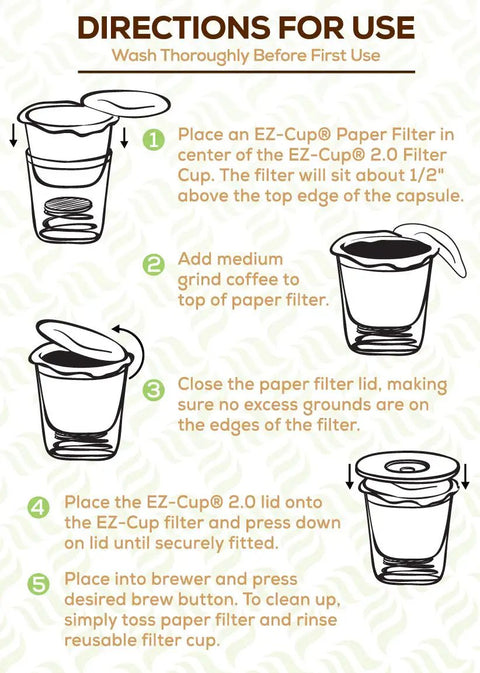 DIRECTIONS FOR USE

Wash Thoroughly Before First Use

1 Place an EZ-Cup® Paper Filter in center of the EZ-Cup® 2.0 Filter Cup. The filter will sit about 1/2" above the top edge of the capsule.

2 Add medium grind coffee to top of paper filter.

3 Close the paper filter lid, making sure no excess grounds are on the edges of the filter.

4 Place the EZ-Cup® 2.0 lid onto the EZ-Cup filter and press down on lid until securely fitted.

5 Place into brewer and press desired brew button. To clean up, simply toss paper filter and rinse reusable filter cup.