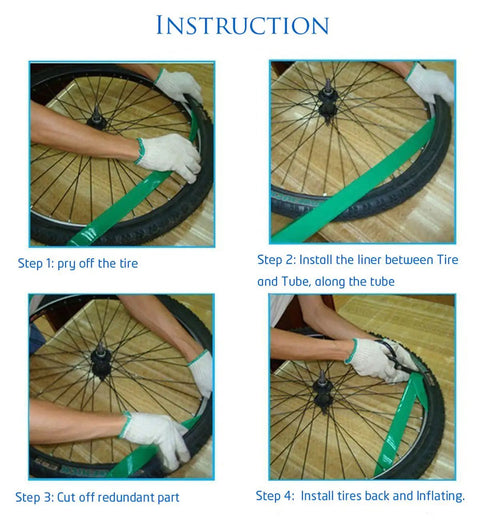 INSTRUCTION

Step 1: pry off the tire

Step 2: Install the liner between Tire and Tube, along the tube

Step 3: Cut off redundant part

Step 4: Install tires back and Inflating.