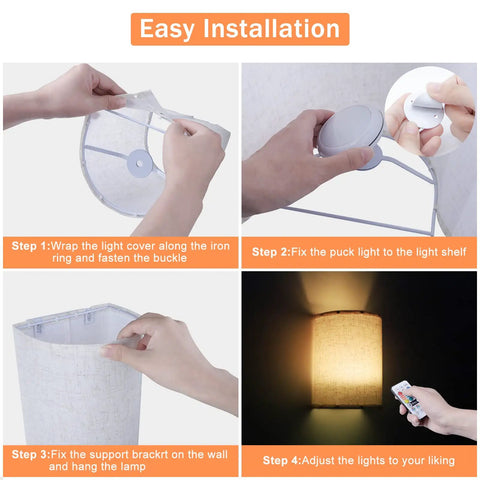 Easy Installation

Step 1:Wrap the light cover along the iron ring and fasten the buckle

Step 2:Fix the puck light to the light shelf

Step 3:Fix the support brackrt on the wall and hang the lamp

Step 4:Adjust the lights to your liking