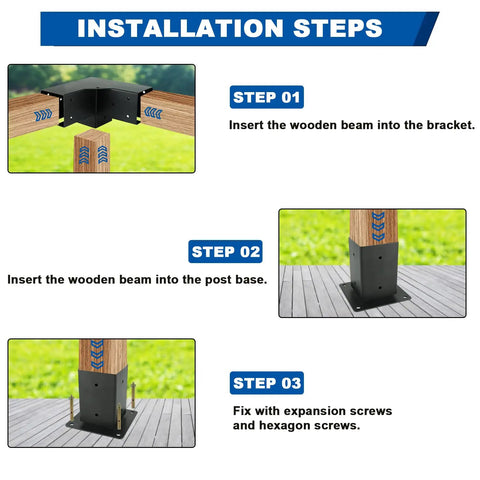 INSTALLATION STEPS

STEP 01

Insert the wooden beam into the bracket.

STEP 02

Insert the wooden beam into the post base.

STEP 03

Fix with expansion screws and hexagon screws.