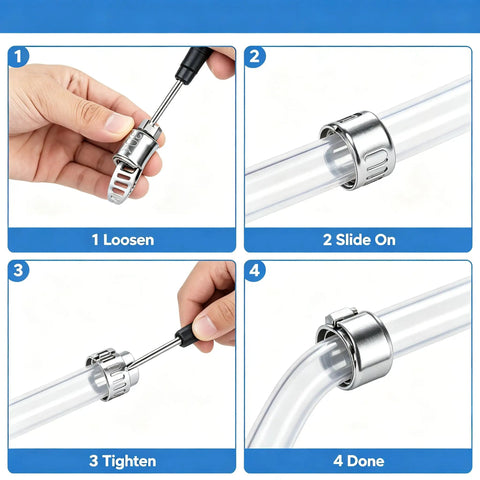 1

1 Loosen

2

2 Slide On

3

3 Tighten

4

4 Done