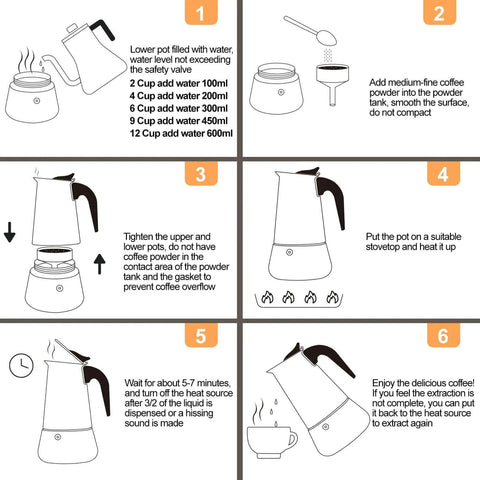 1

Lower pot filled with water, water level not exceeding the safety valve

2 Cup add water 100ml
4 Cup add water 200ml
6 Cup add water 300ml
9 Cup add water 450ml
12 Cup add water 600ml

2

Add medium-fine coffee powder into the powder tank, smooth the surface, do not compact

3

Tighten the upper and lower pots, do not have coffee powder in the contact area of the powder tank and the gasket to prevent coffee overflow

4

Put the pot on a suitable stovetop and heat it up

5

Wait for about 5-7 minutes, and turn off the heat source after 3/2 of the liquid is dispensed or a hissing sound is made

6

Enjoy the delicious coffee! If you feel the extraction is not complete, you can put it back to the heat source to extract again