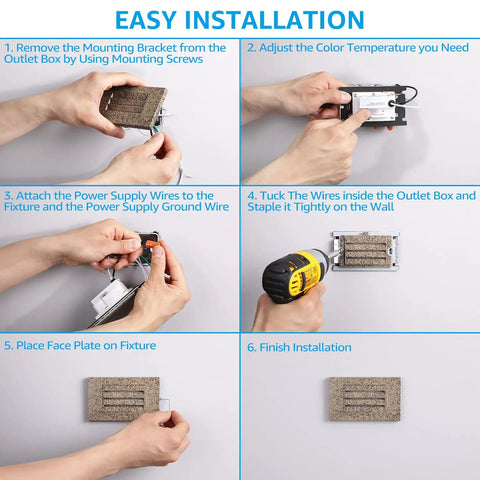 EASY INSTALLATION

1. Remove the Mounting Bracket from the Outlet Box by Using Mounting Screws

2. Adjust the Color Temperature you Need

3. Attach the Power Supply Wires to the Fixture and the Power Supply Ground Wire

4. Tuck The Wires inside the Outlet Box and Staple it Tightly on the Wall

5. Place Face Plate on Fixture

6. Finish Installation