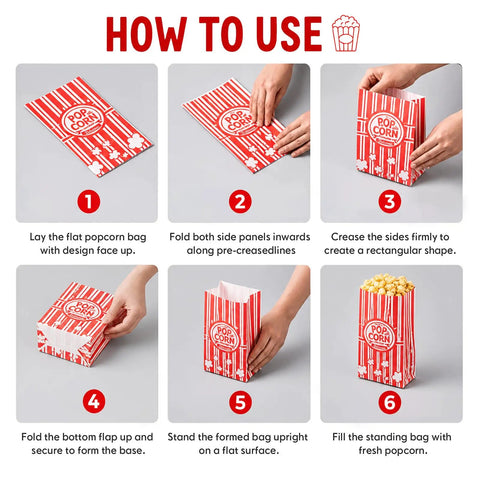 HOW TO USE

POP CORN

1

Lay the flat popcorn bag with design face up.

POP CORN

2

Fold both side panels inwards along pre-creasedlines

POP CORN

3

Crease the sides firmly to create a rectangular shape.

POP CORN

4

Fold the bottom flap up and secure to form the base.

POP CORN

5

Stand the formed bag upright on a flat surface.

POP CORN

6

Fill the standing bag with fresh popcorn.