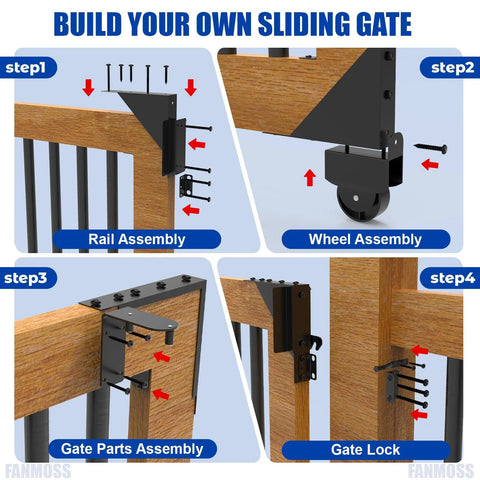 BUILD YOUR OWN SLIDING GATE

step1

Rail Assembly

step2

Wheel Assembly

step3

Gate Parts Assembly

step4

Gate Lock

FANMOSS

FANMOSS