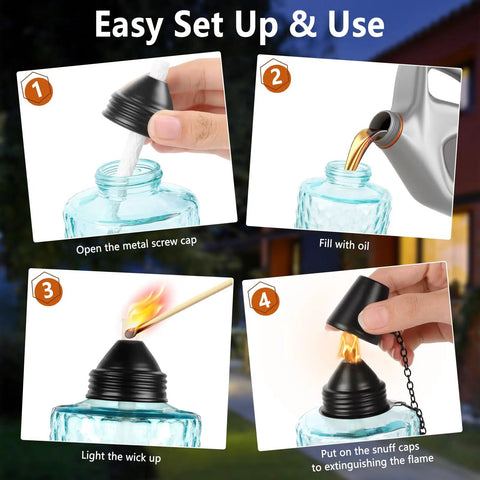 Easy Set Up & Use

1

Open the metal screw cap

2

Fill with oil

3

Light the wick up

4

Put on the snuff caps to extinguishing the flame